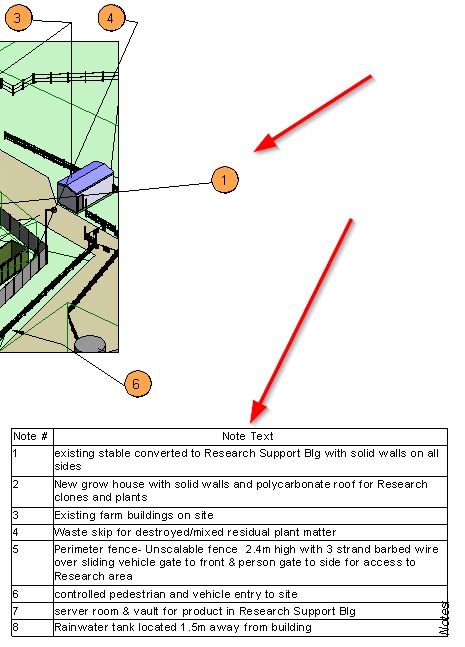 3

4

1

6

| Note # | Note Text |
|---|---|
| 1 | existing stable converted to Research Support Blg with solid walls on all sides |
| 2 | New grow house with solid walls and polycarbonate roof for Research clones and plants |
| 3 | Existing farm buildings on site |
| 4 | Waste skip for destroyed/mixed residual plant matter |
| 5 | Perimeter fence- Unscalable fence 2.4m high with 3 strand barbed wire over sliding vehicle gate to front & person gate to side for access to Research area |
| 6 | controlled pedestrian and vehicle entry to site |
| 7 | server room & vault for product in Research Support Blg |
| 8 | Rainwater tank located 1.5m away from building |

Notes